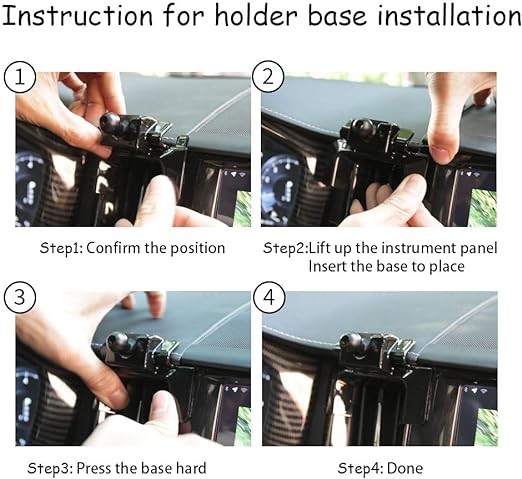 Instruction for holder base installation

1

Step1: Confirm the position

2

Step2:Lift up the instrument panel
Insert the base to place

3

Step3: Press the base hard

4

Step4: Done